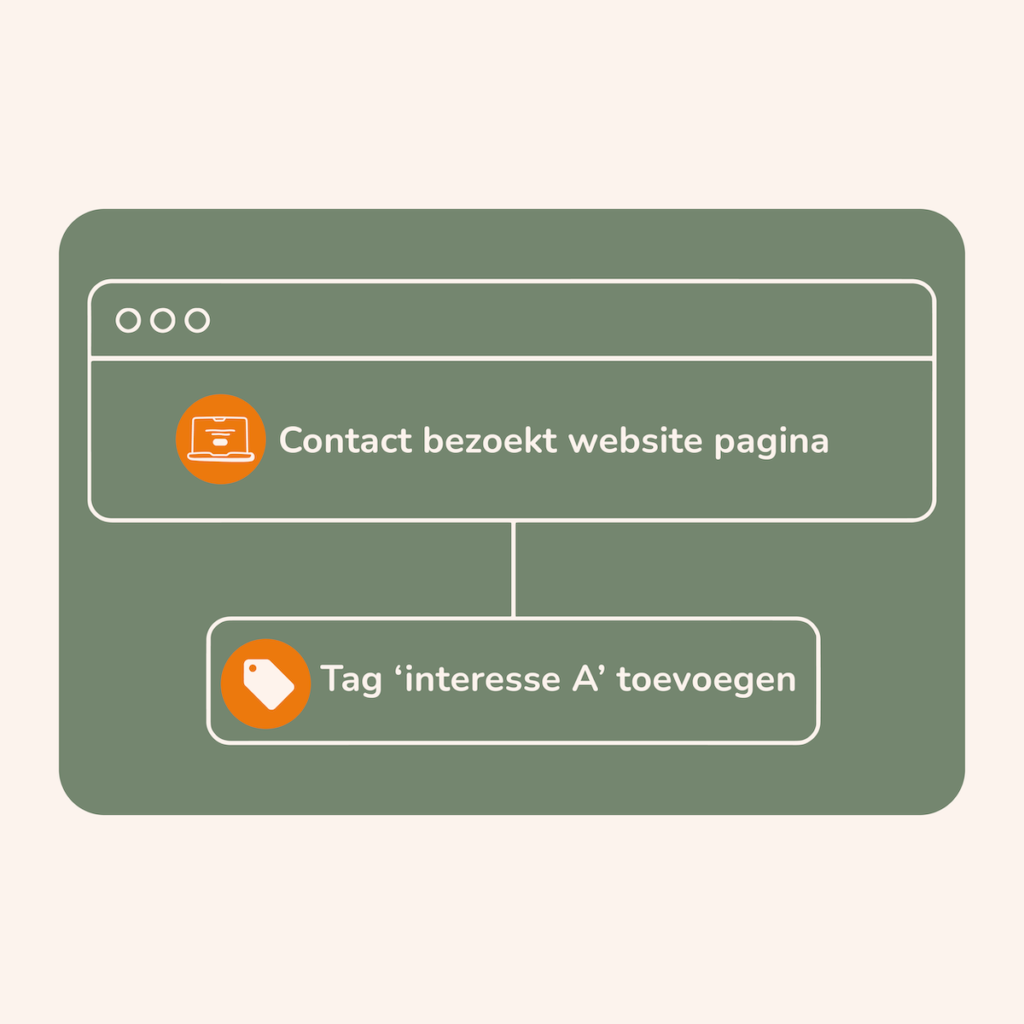 Contact bezoekt website pagina

Tag ‘interesse A’ toevoegen